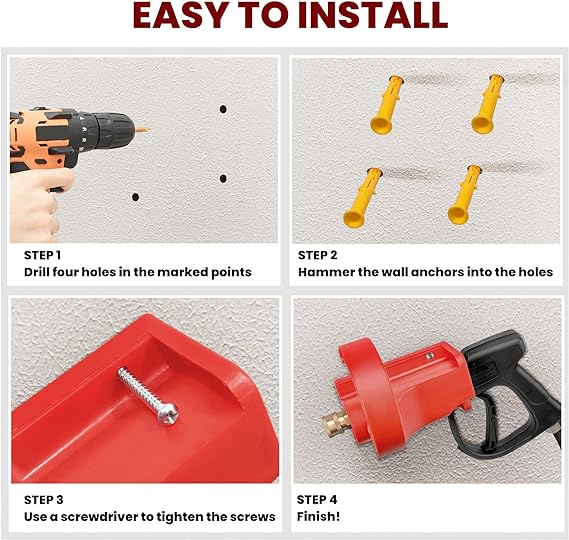 EASY TO INSTALL

STEP 1
Drill four holes in the marked points

STEP 2
Hammer the wall anchors into the holes

STEP 3
Use a screwdriver to tighten the screws

STEP 4
Finish!